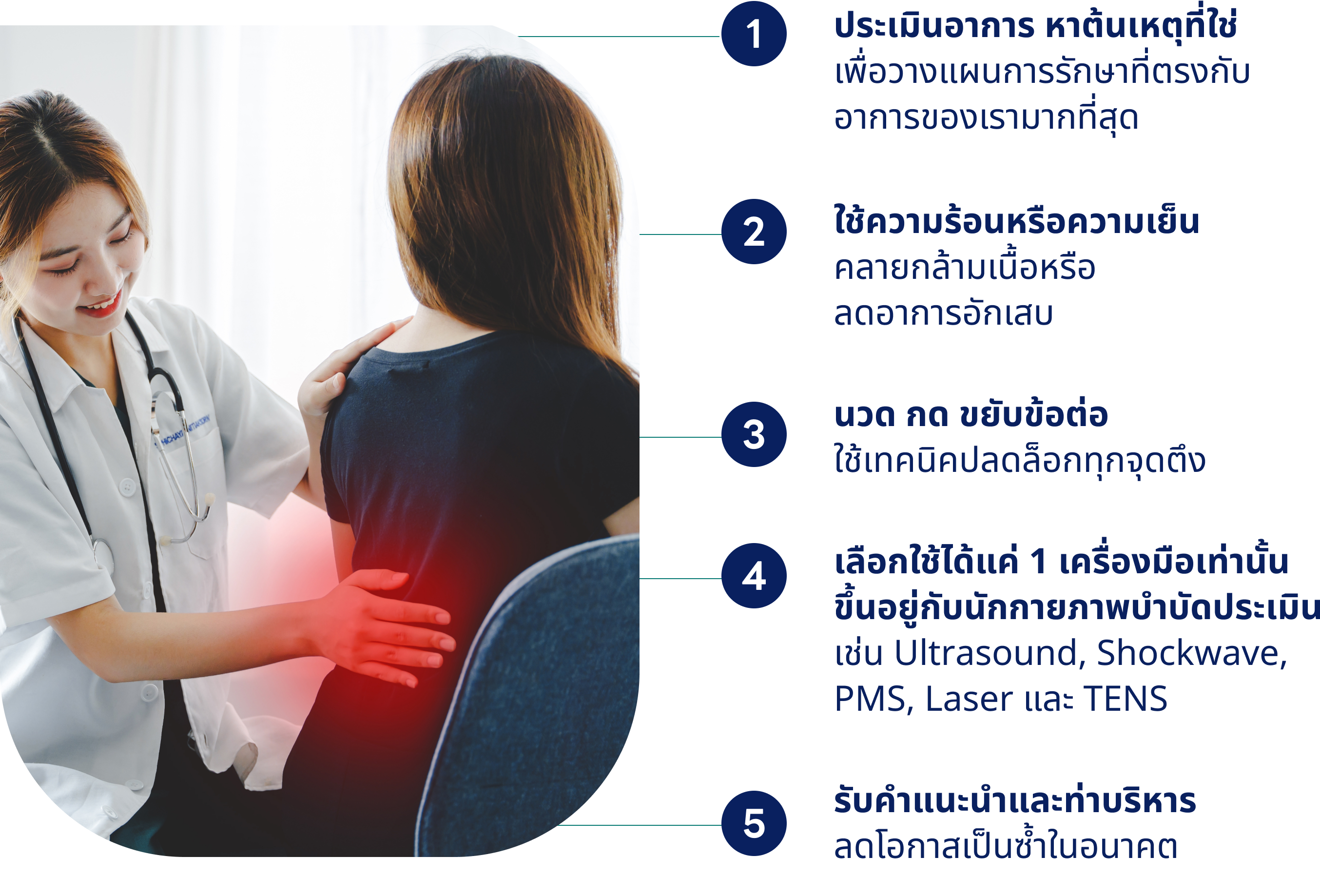 1
ประเมินอาการ หาต้นเหตุที่ใช่
เพื่อวางแผนการรักษาที่ตรงกับอาการของเรามากที่สุด

2
ใช้ความร้อนหรือความเย็น
คลายกล้ามเนื้อหรือลดอาการอักเสบ

3
นวด กด ขยับข้อต่อ
ใช้เทคนิคปลดล็อกทุกจุดตึง

4
เลือกใช้ได้แค่ 1 เครื่องมือเท่านั้น ขึ้นอยู่กับนักกายภาพบำบัดประเมิน
เช่น Ultrasound, Shockwave, PMS, Laser และ TENS

5
รับคำแนะนำและท่าบริหาร
ลดโอกาสเป็นซ้ำในอนาคต